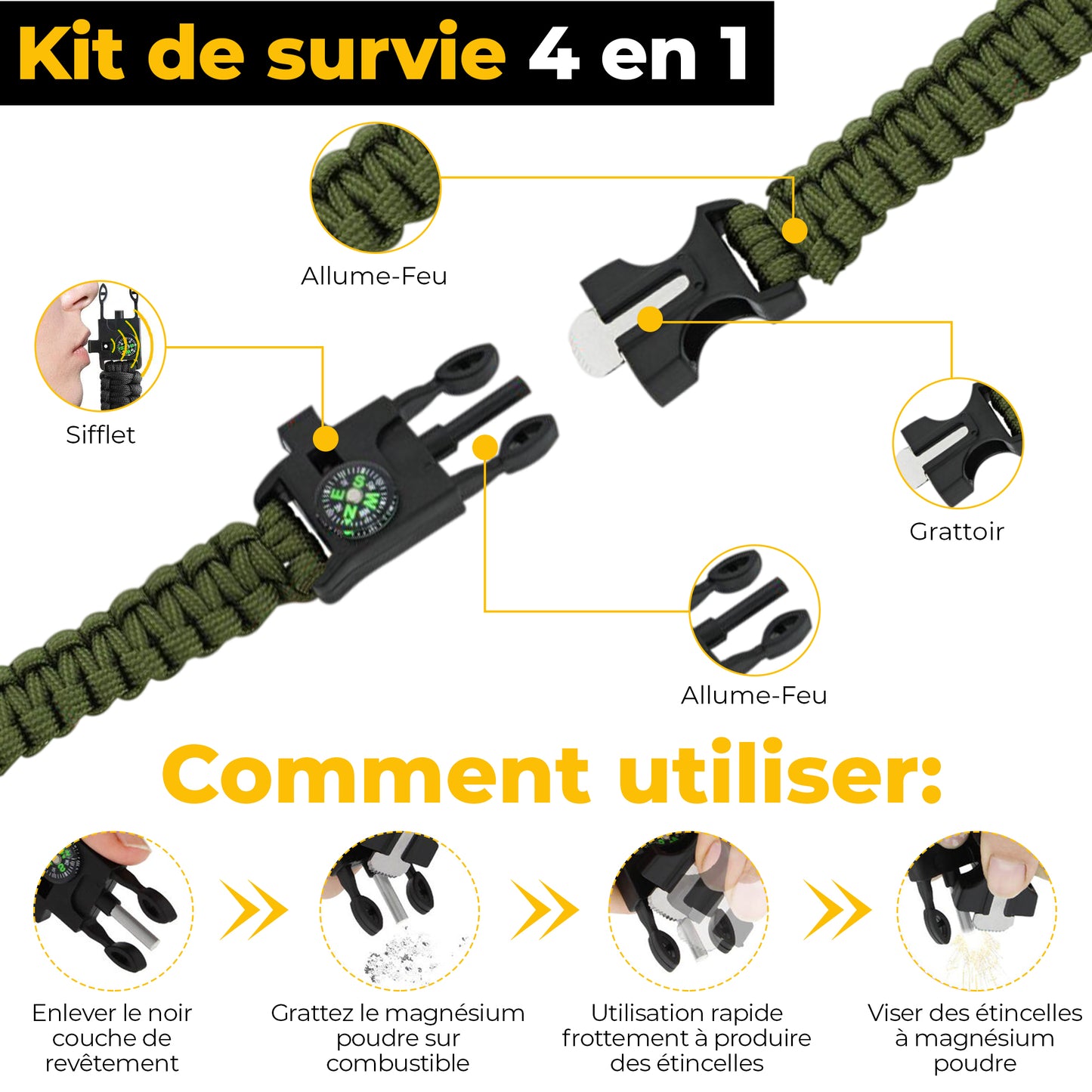 Kit de survie 4 en 1

Allume-Feu

Sifflet

Grattoir

Allume-Feu

Comment utiliser:

Enlever le noir couche de revêtement

Grattez le magnésium poudre sur combustible

Utilisation rapide frottement à produire des étincelles

Viser des étincelles à magnésium poudre